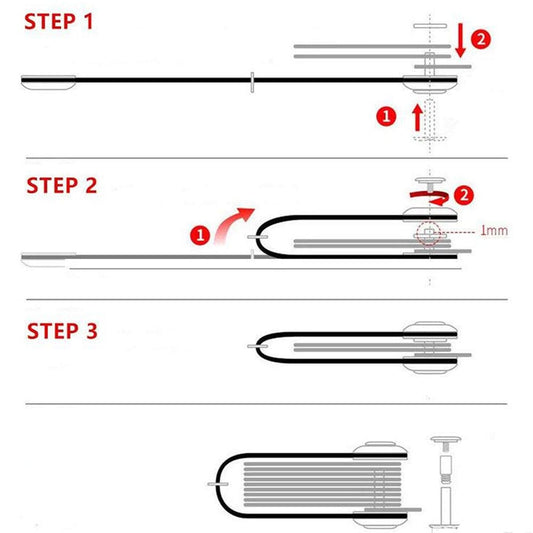 STEP 1

2

1

STEP 2

2

1

1mm

STEP 3