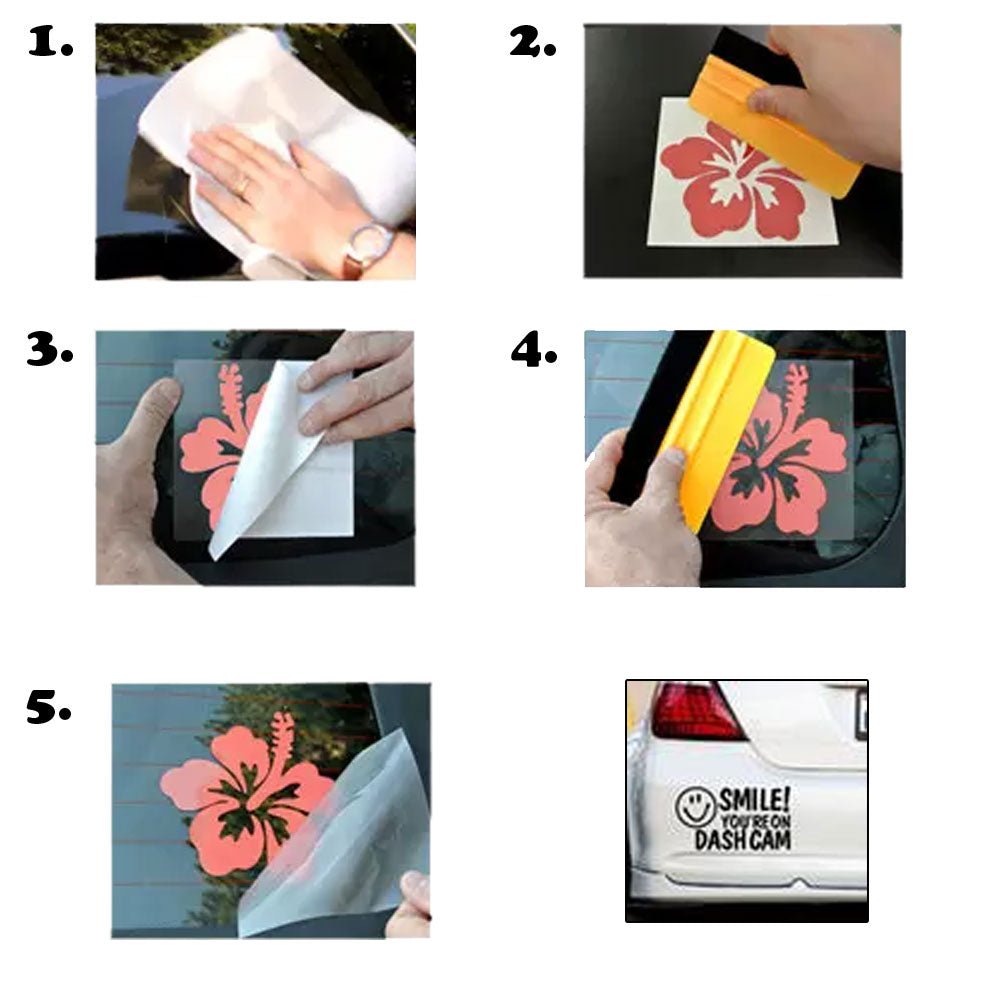 1.

2.

3.

4.

5.

SMILE! YOU'RE ON DASH CAM