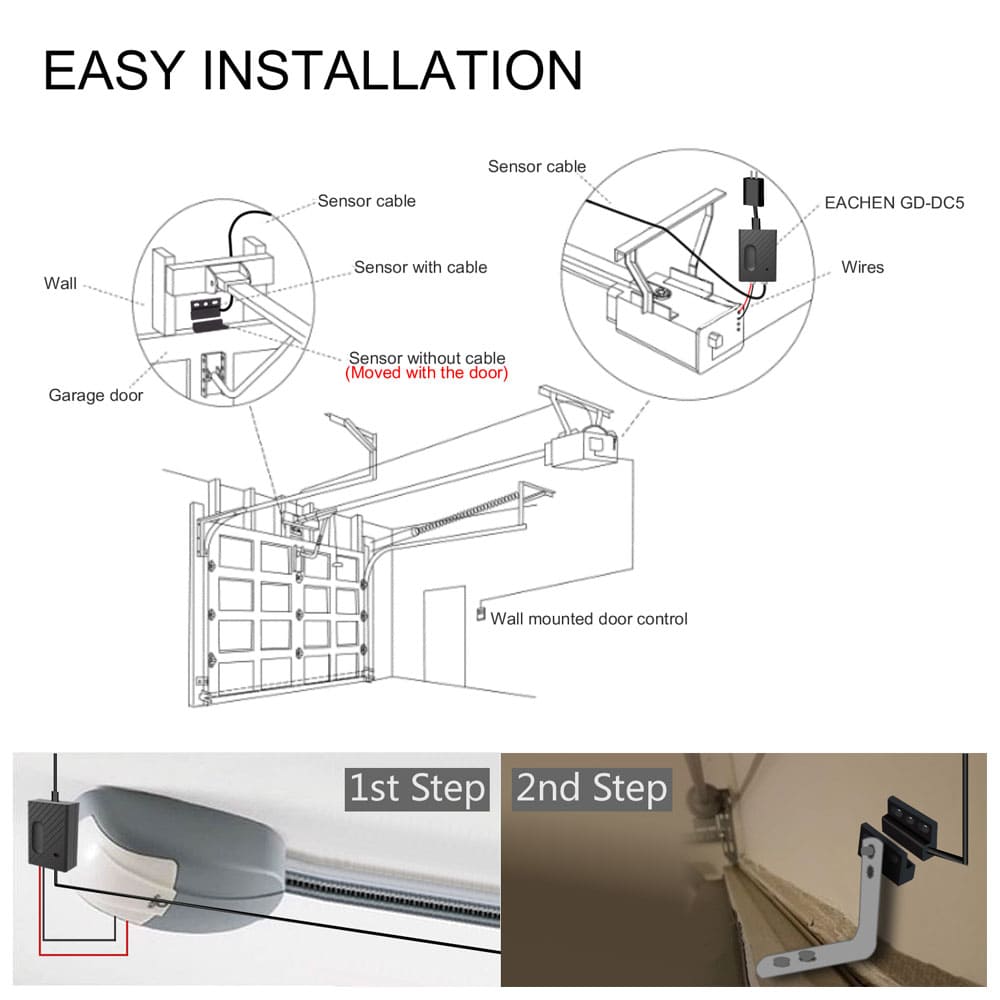 EASY INSTALLATION

Sensor cable

Wall

Sensor with cable

Sensor without cable
(Moved with the door)

Garage door

Sensor cable

EACHEN GD-DC5

Wires

Wall mounted door control

1st Step

2nd Step