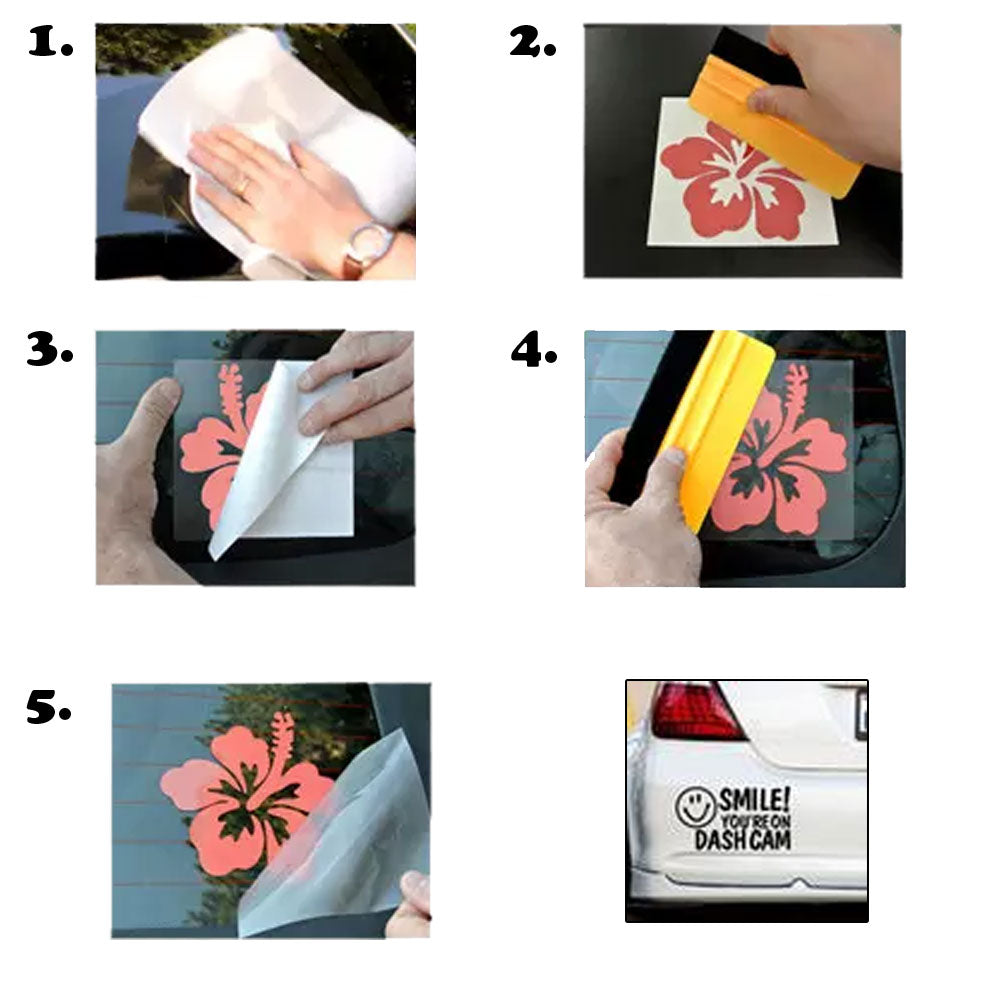 1.

2.

3.

4.

5.

SMILE! YOU'RE ON DASH CAM